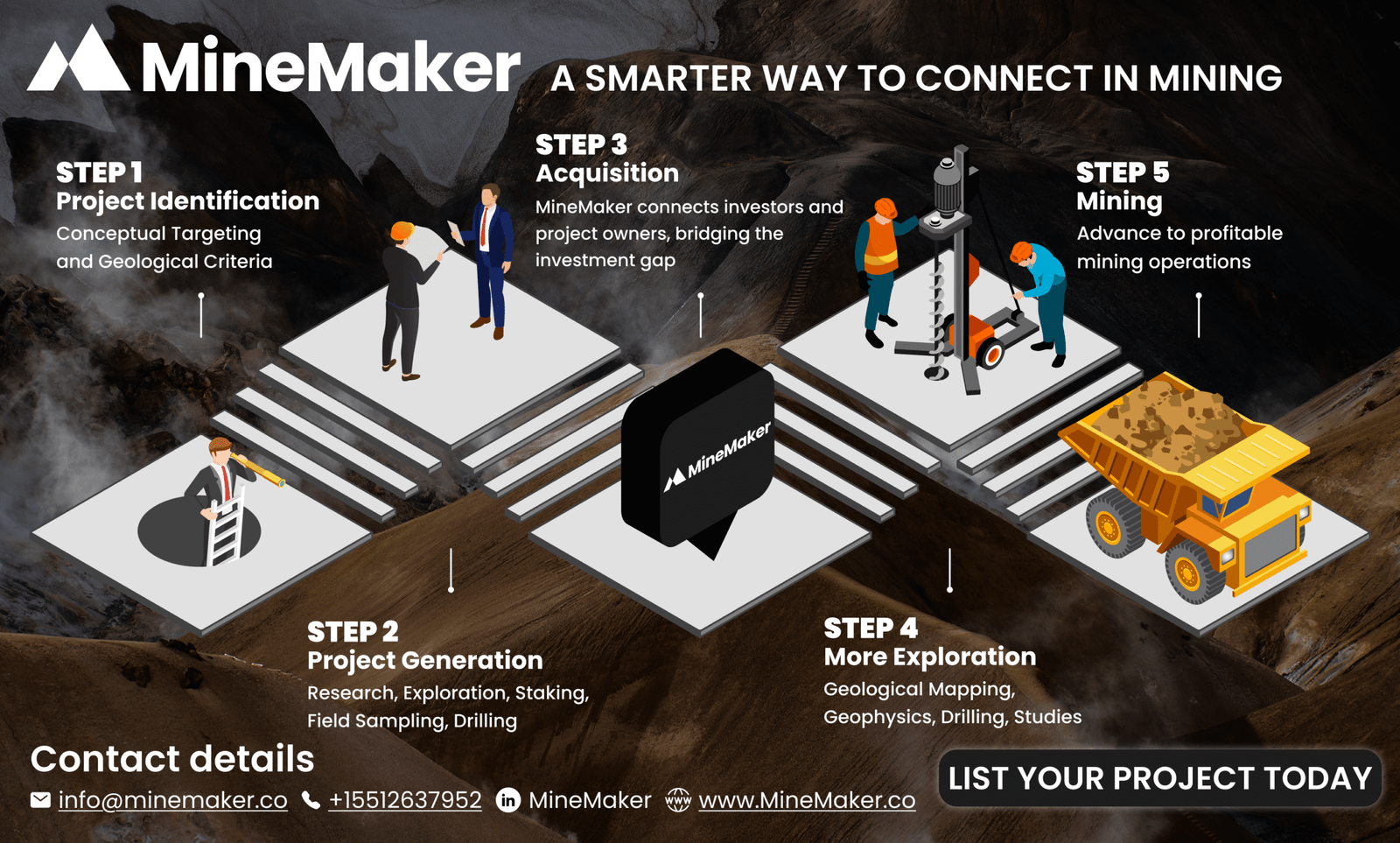 MineMaker

A SMARTER WAY TO CONNECT IN MINING

STEP 1
Project Identification
Conceptual Targeting and Geological Criteria

STEP 3
Acquisition
MineMaker connects investors and project owners, bridging the investment gap

STEP 5
Mining
Advance to profitable mining operations

MineMaker

STEP 2
Project Generation
Research, Exploration, Staking, Field Sampling, Drilling

STEP 4
More Exploration
Geological Mapping, Geophysics, Drilling, Studies

Contact details

info@minemaker.co +15512637952 MineMaker www.MineMaker.co

LIST YOUR PROJECT TODAY